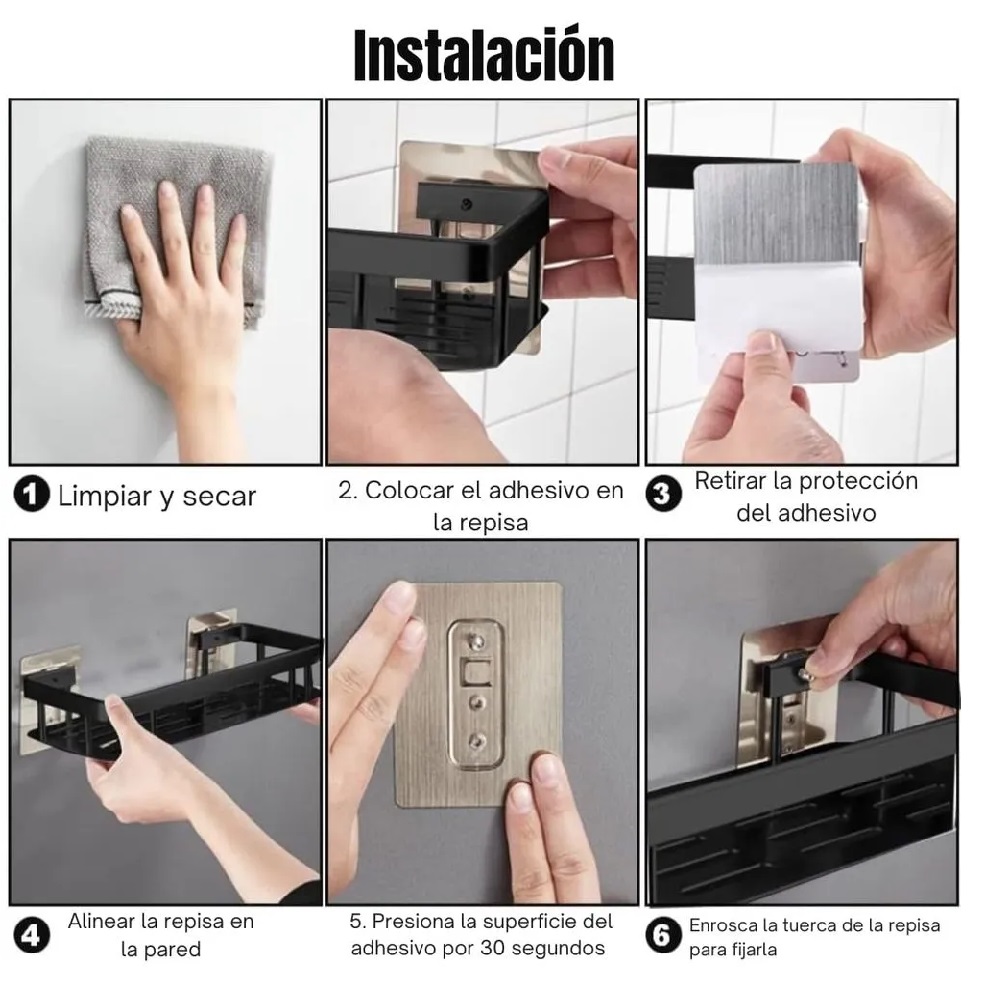 Instalación

1 Limpiar y secar

2. Colocar el adhesivo en la repisa

3 Retirar la protección del adhesivo

4 Alinear la repisa en la pared

5. Presiona la superficie del adhesivo por 30 segundos

6 Enrosca la tuerca de la repisa para fijarla