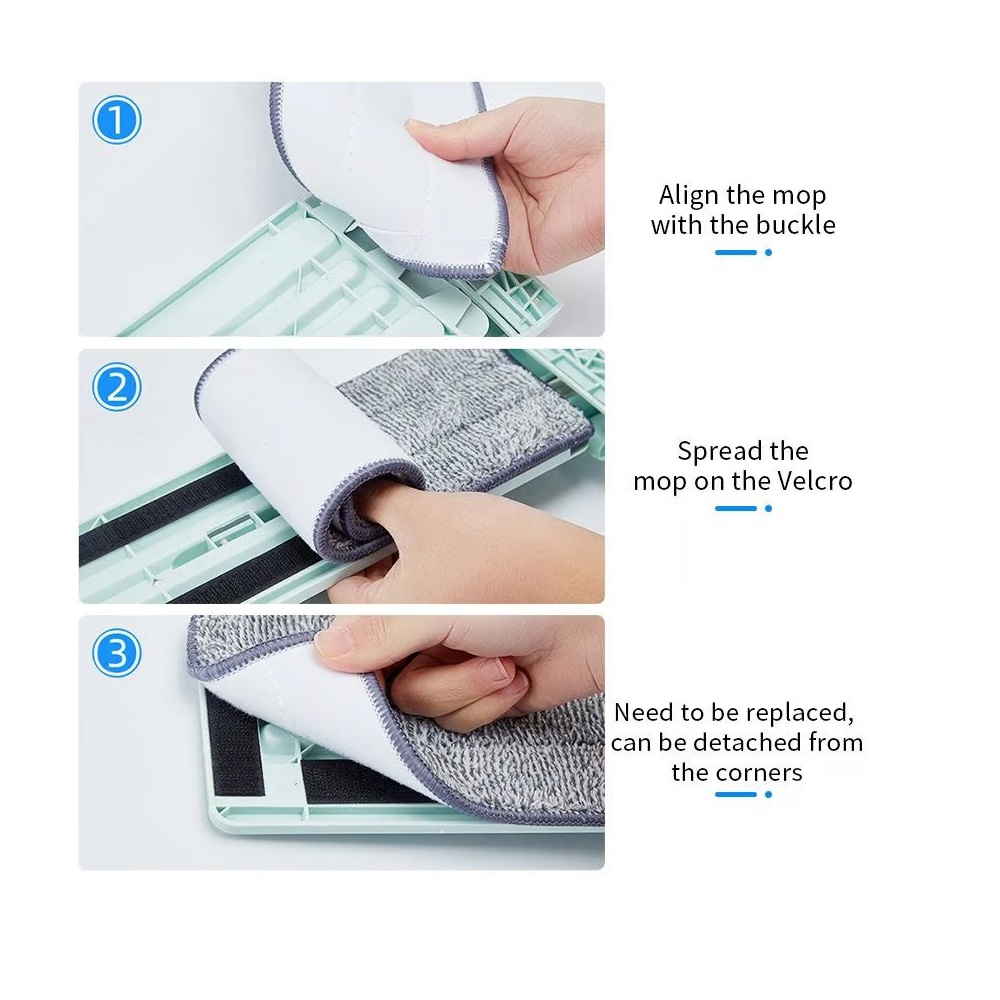 1

Align the mop with the buckle

2

Spread the mop on the Velcro

3

Need to be replaced, can be detached from the corners